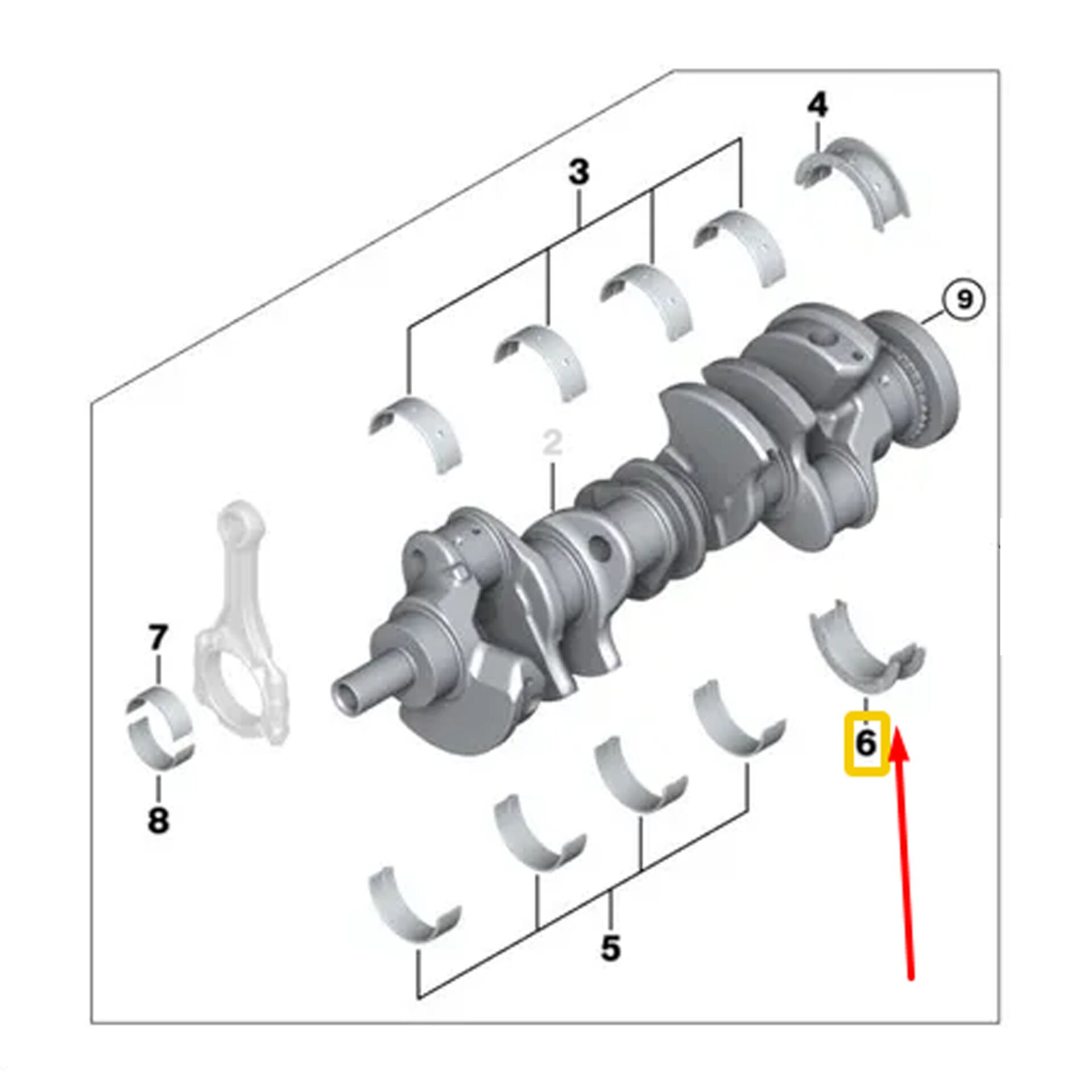 4
3
9
2
7
8
6
5