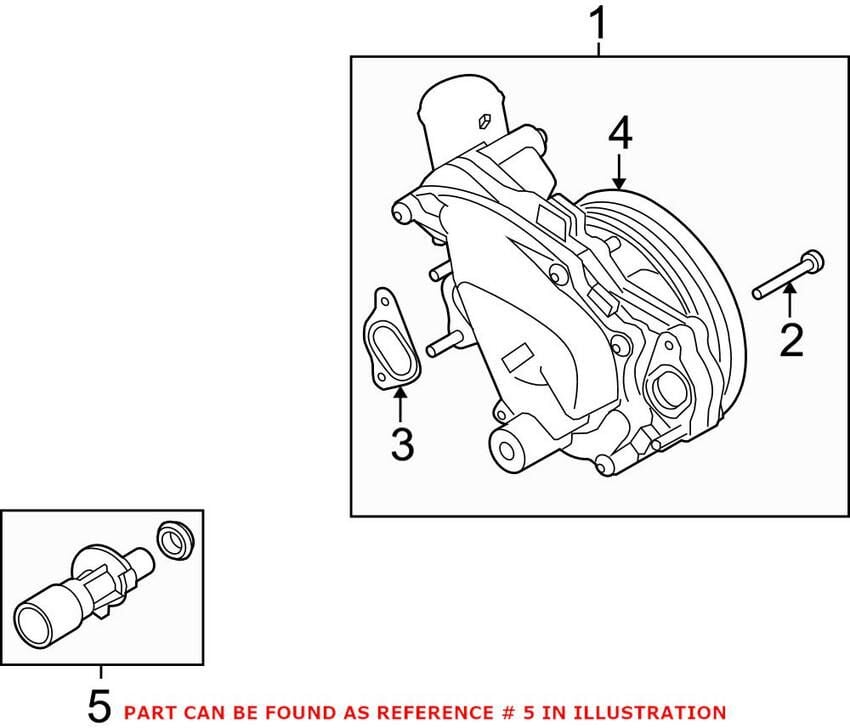 1

4

2

3

5 PART CAN BE FOUND AS REFERENCE # 5 IN ILLUSTRATION