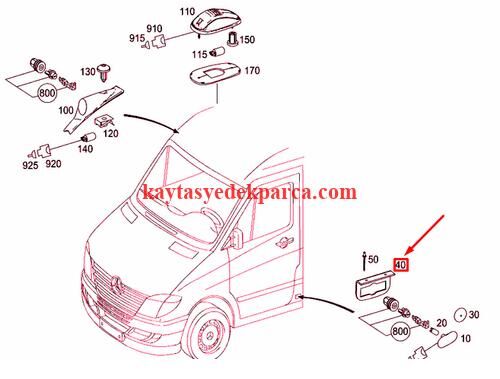 110
910
915
150
115
170
130
800
100
120
140
925
920
kaytasyedekparca.com
50
40
30
20
800
10