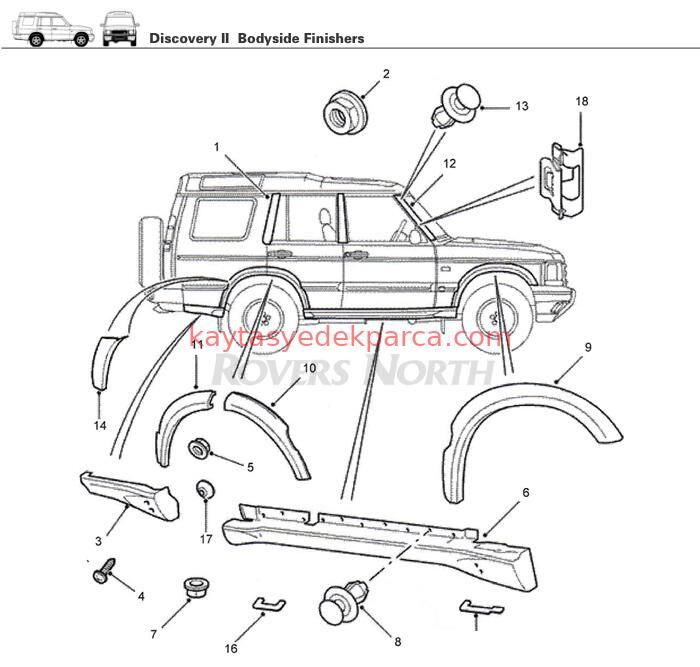 Discovery II Bodyside Finishers

2
13
18
1
12
kaytasyedekparca.com
ROVERS NORTH
11
10
9
14
5
6
3
17
4
7
16
8