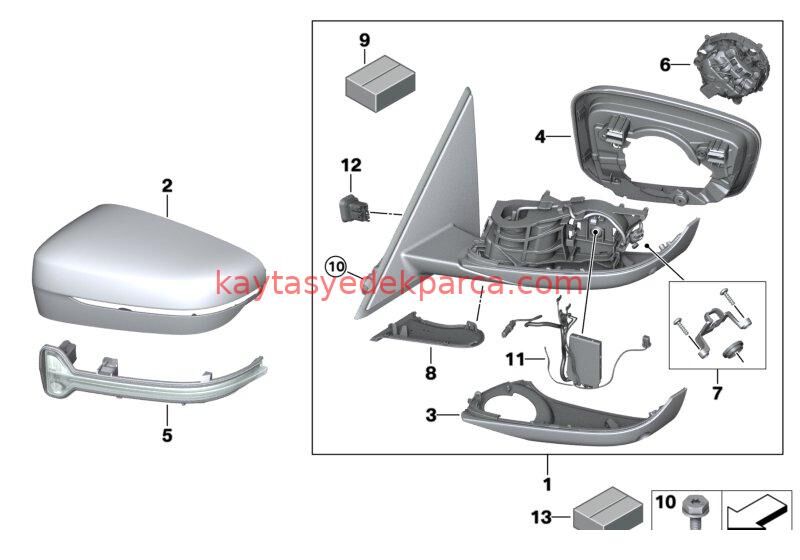 9

6

4

12

2

10

kaytasyedekparca.com

8

11

7

5

3

1

13

10