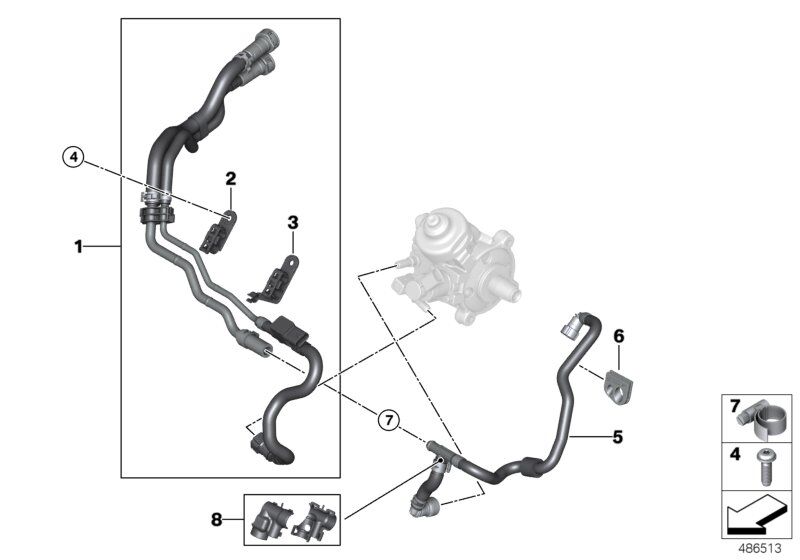 4
2
3
1
6
7
5
8
7
4
486513