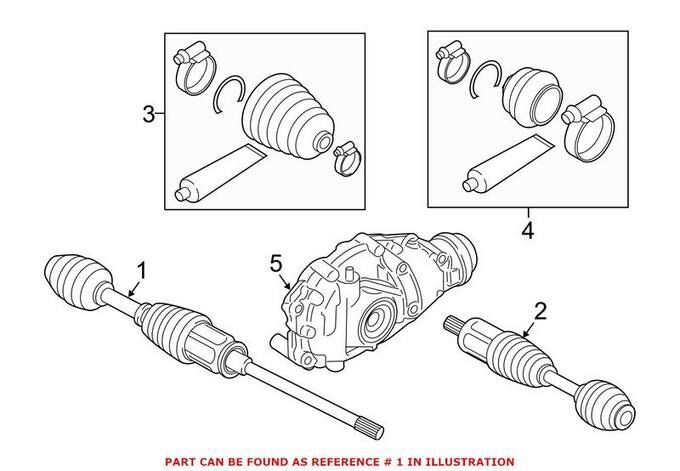 3

4

1

5

2

PART CAN BE FOUND AS REFERENCE # 1 IN ILLUSTRATION