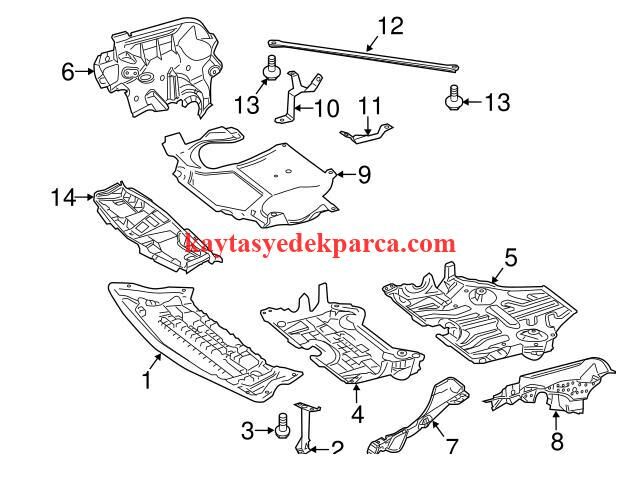 12
6
13
10
11
13
9
14
kaytasyedekparca.com
5
1
4
3
2
7
8