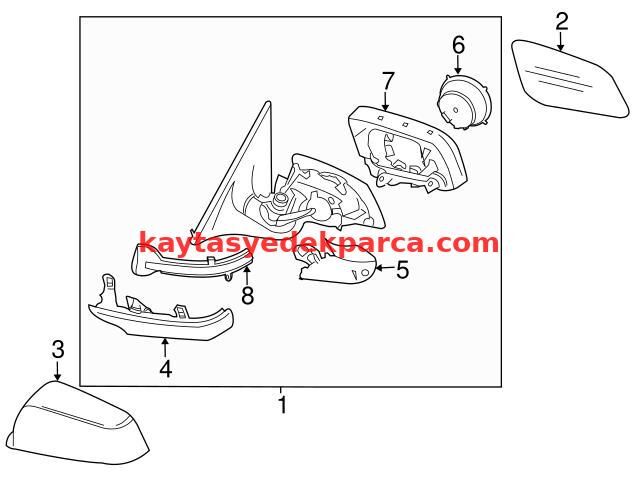 2
6
7
kaytasyedekparca.com
5
8
4
3
1