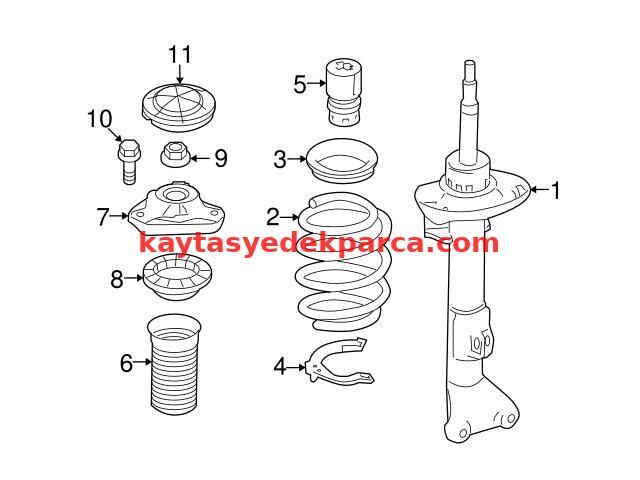 11
10
9
7
8
6
5
3
2
4
1
kaytasyedekparca.com